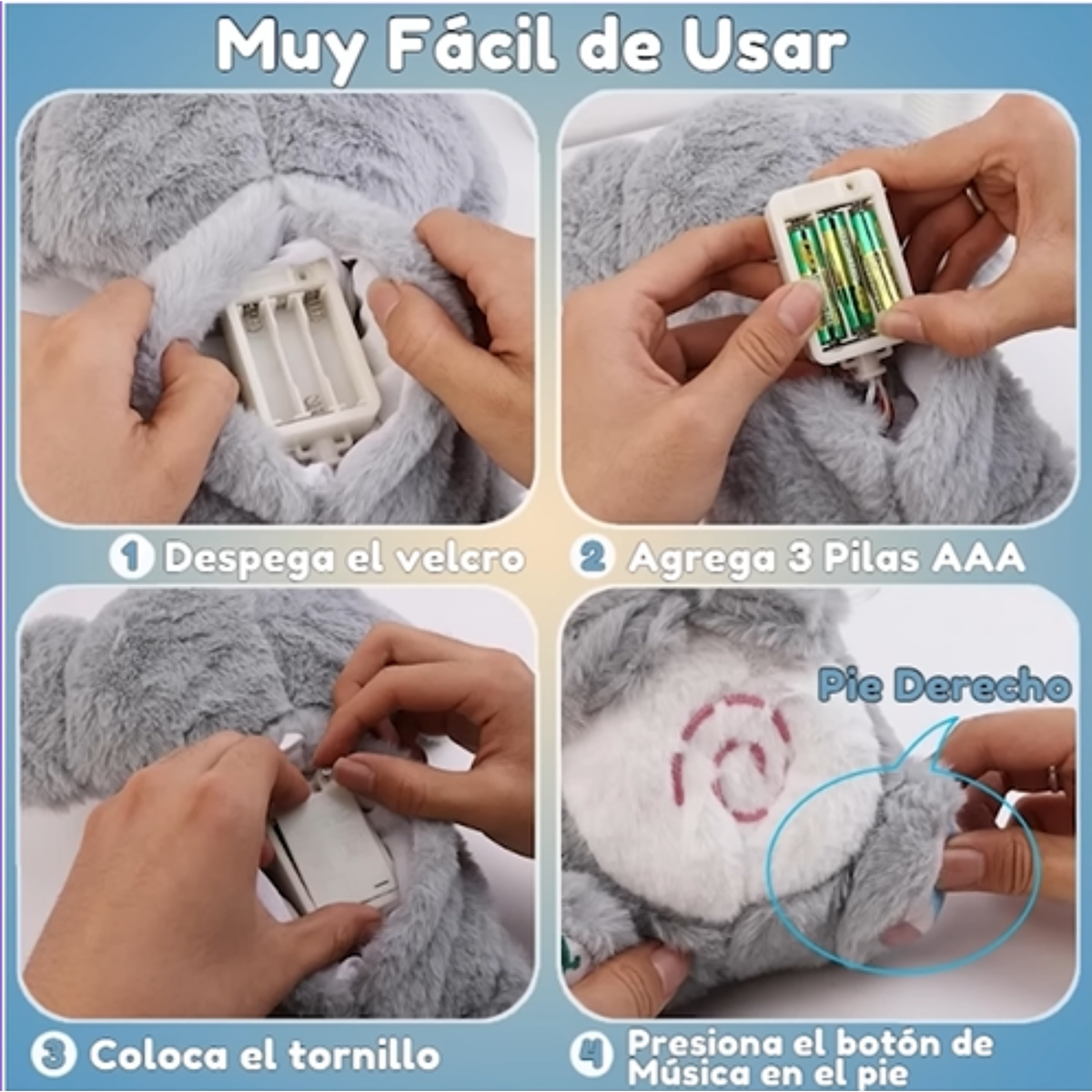 Muy Fácil de Usar

1 Despega el velcro

2 Agrega 3 Pilas AAA

Pie Derecho

3 Coloca el tornillo

4 Presiona el botón de Música en el pie